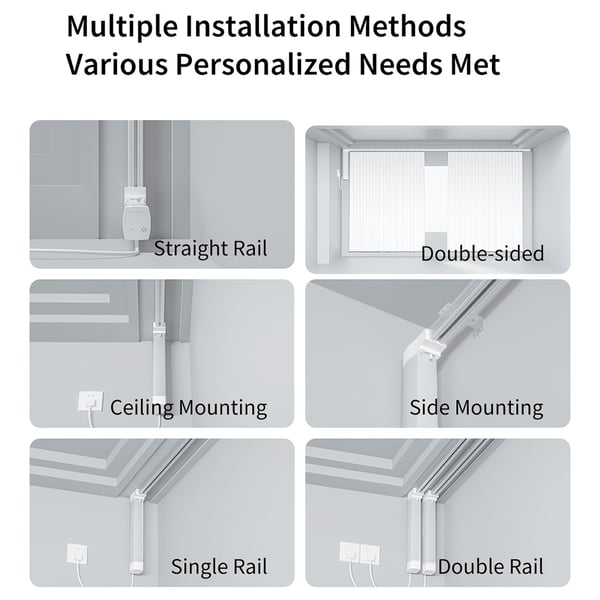 Multiple Installation Methods
Various Personalized Needs Met

Straight Rail

Double-sided

Ceiling Mounting

Side Mounting

Single Rail

Double Rail