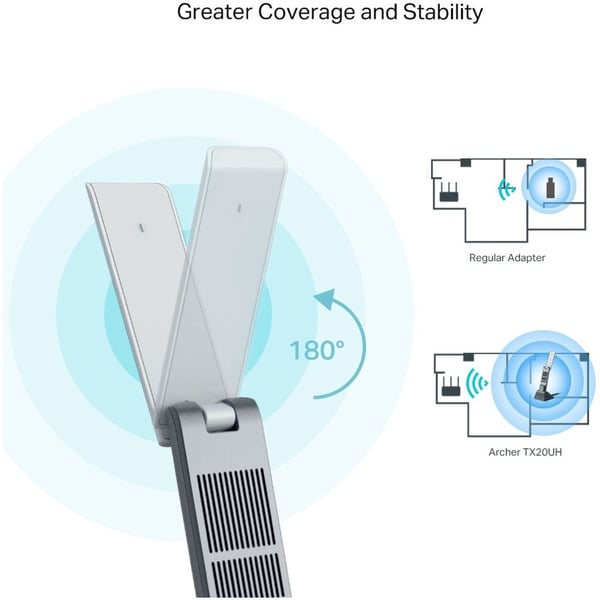 Greater Coverage and Stability

180°

Regular Adapter

Archer TX20UH