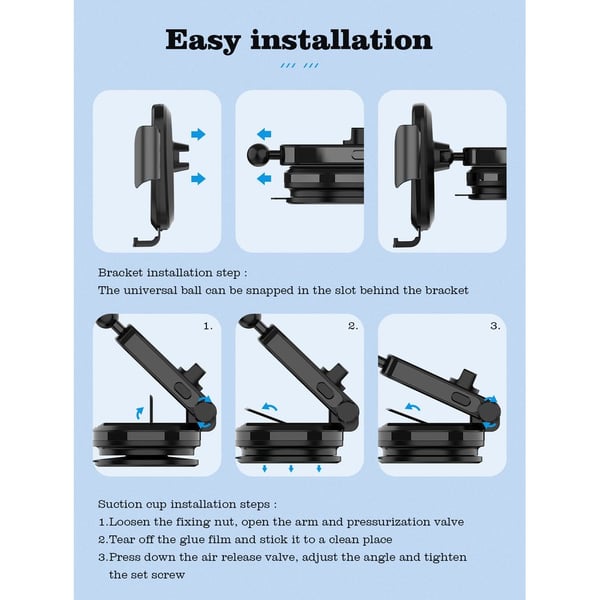 Easy installation

Bracket installation step :
The universal ball can be snapped in the slot behind the bracket

1.

2.

3.

Suction cup installation steps :
1.Loosen the fixing nut, open the arm and pressurization valve
2.Tear off the glue film and stick it to a clean place
3.Press down the air release valve, adjust the angle and tighten the set screw