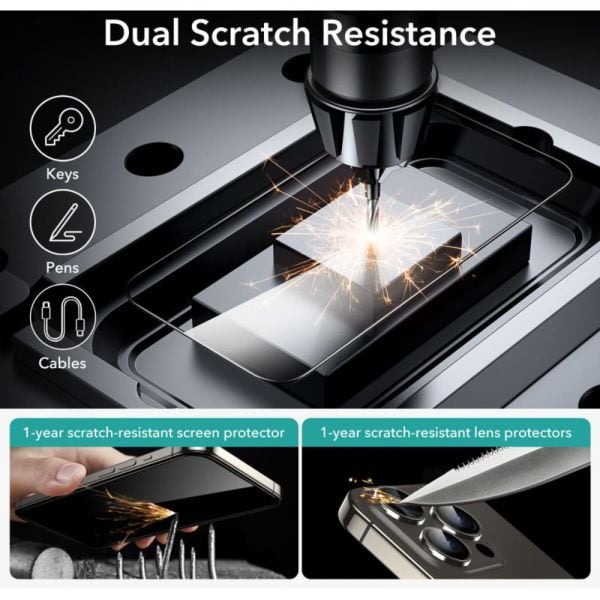 Dual Scratch Resistance

Keys

Pens

Cables

1-year scratch-resistant screen protector

1-year scratch-resistant lens protectors