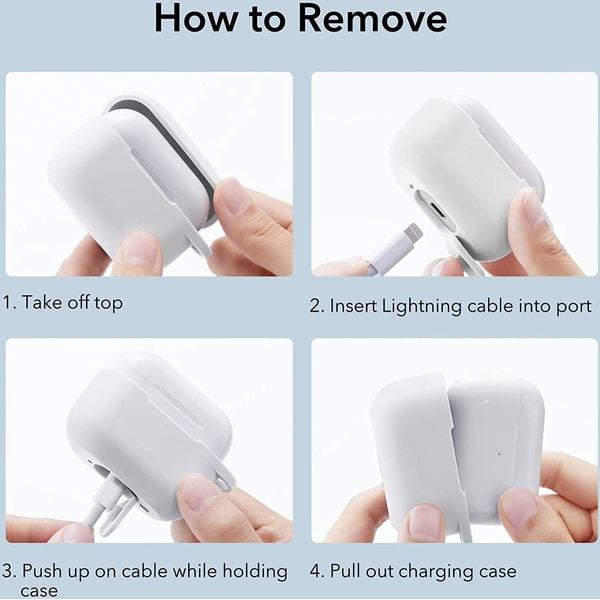 How to Remove

1. Take off top

2. Insert Lightning cable into port

3. Push up on cable while holding case

4. Pull out charging case