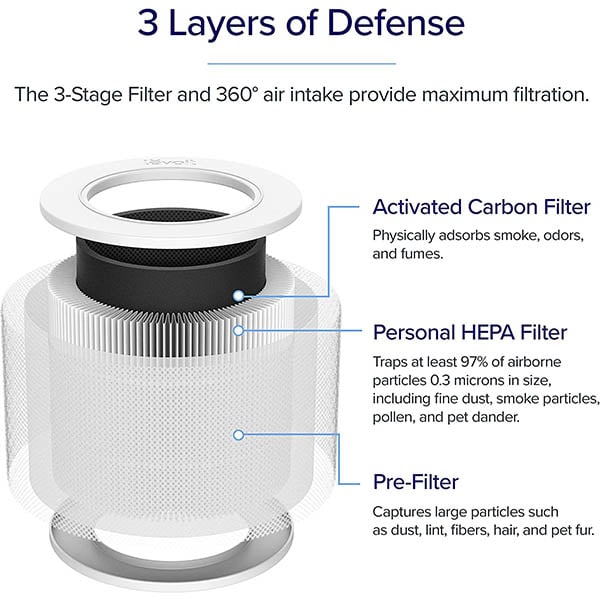 3 Layers of Defense

The 3-Stage Filter and 360° air intake provide maximum filtration.

levoit

Activated Carbon Filter

Physically adsorbs smoke, odors, and fumes.

Personal HEPA Filter

Traps at least 97% of airborne particles 0.3 microns in size, including fine dust, smoke particles, pollen, and pet dander.

Pre-Filter

Captures large particles such as dust, lint, fibers, hair, and pet fur.