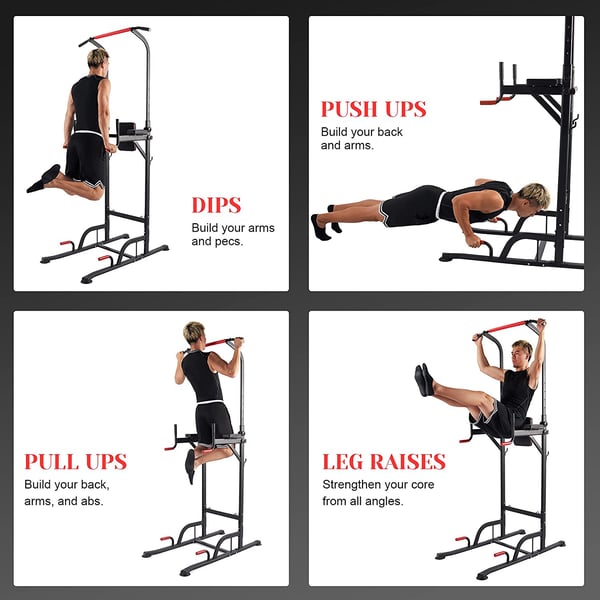 DIPS
Build your arms and pecs.

PUSH UPS
Build your back and arms.

PULL UPS
Build your back, arms, and abs.

LEG RAISES
Strengthen your core from all angles.