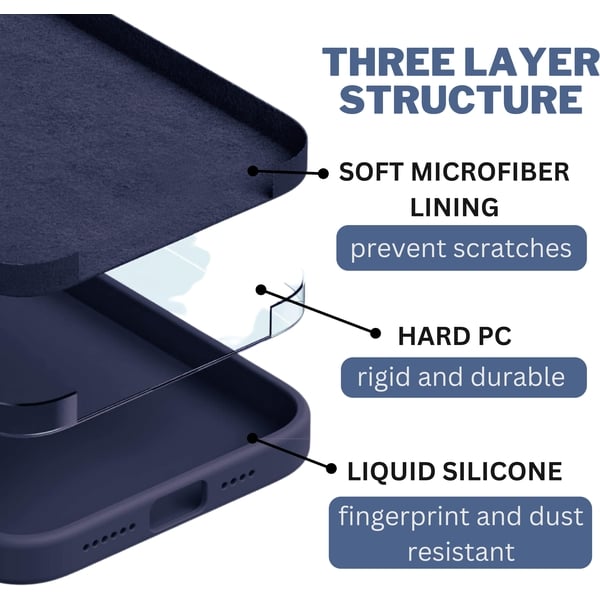 THREE LAYER STRUCTURE

SOFT MICROFIBER LINING

prevent scratches

HARD PC

rigid and durable

LIQUID SILICONE

fingerprint and dust resistant