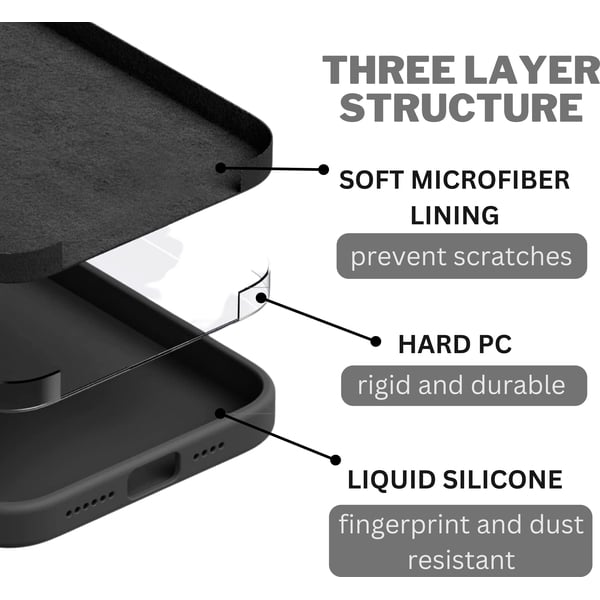 THREE LAYER STRUCTURE

SOFT MICROFIBER LINING

prevent scratches

HARD PC

rigid and durable

LIQUID SILICONE

fingerprint and dust resistant