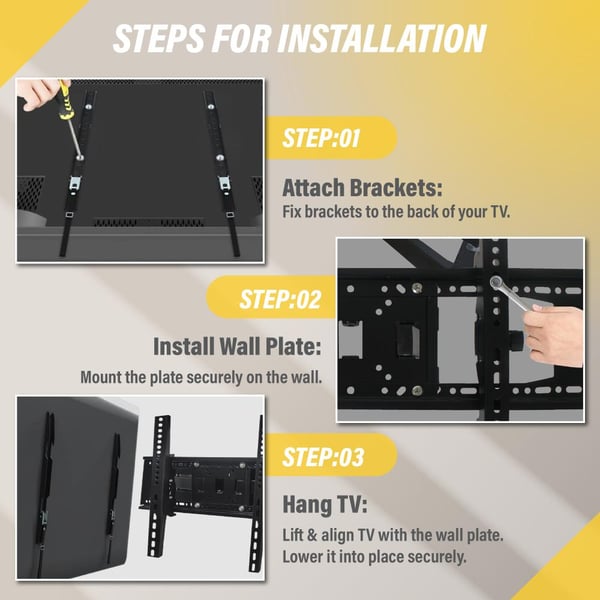 STEPS FOR INSTALLATION

STEP:01

Attach Brackets:
Fix brackets to the back of your TV.

STEP:02

Install Wall Plate:
Mount the plate securely on the wall.

STEP:03

Hang TV:
Lift & align TV with the wall plate. Lower it into place securely.