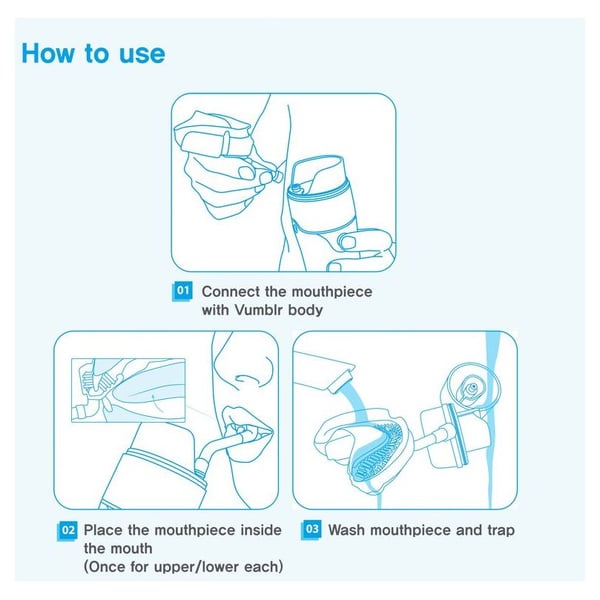 How to use

01 Connect the mouthpiece with Vumblr body

02 Place the mouthpiece inside the mouth
(Once for upper/lower each)

03 Wash mouthpiece and trap