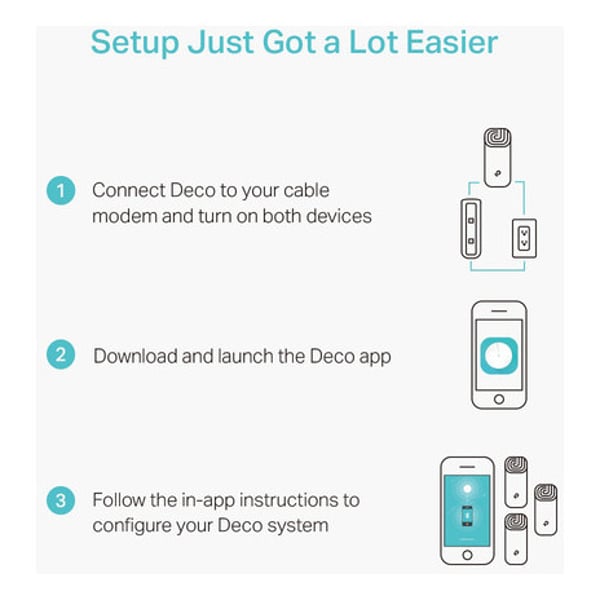 Setup Just Got a Lot Easier

1 Connect Deco to your cable modem and turn on both devices

2 Download and launch the Deco app

3 Follow the in-app instructions to configure your Deco system